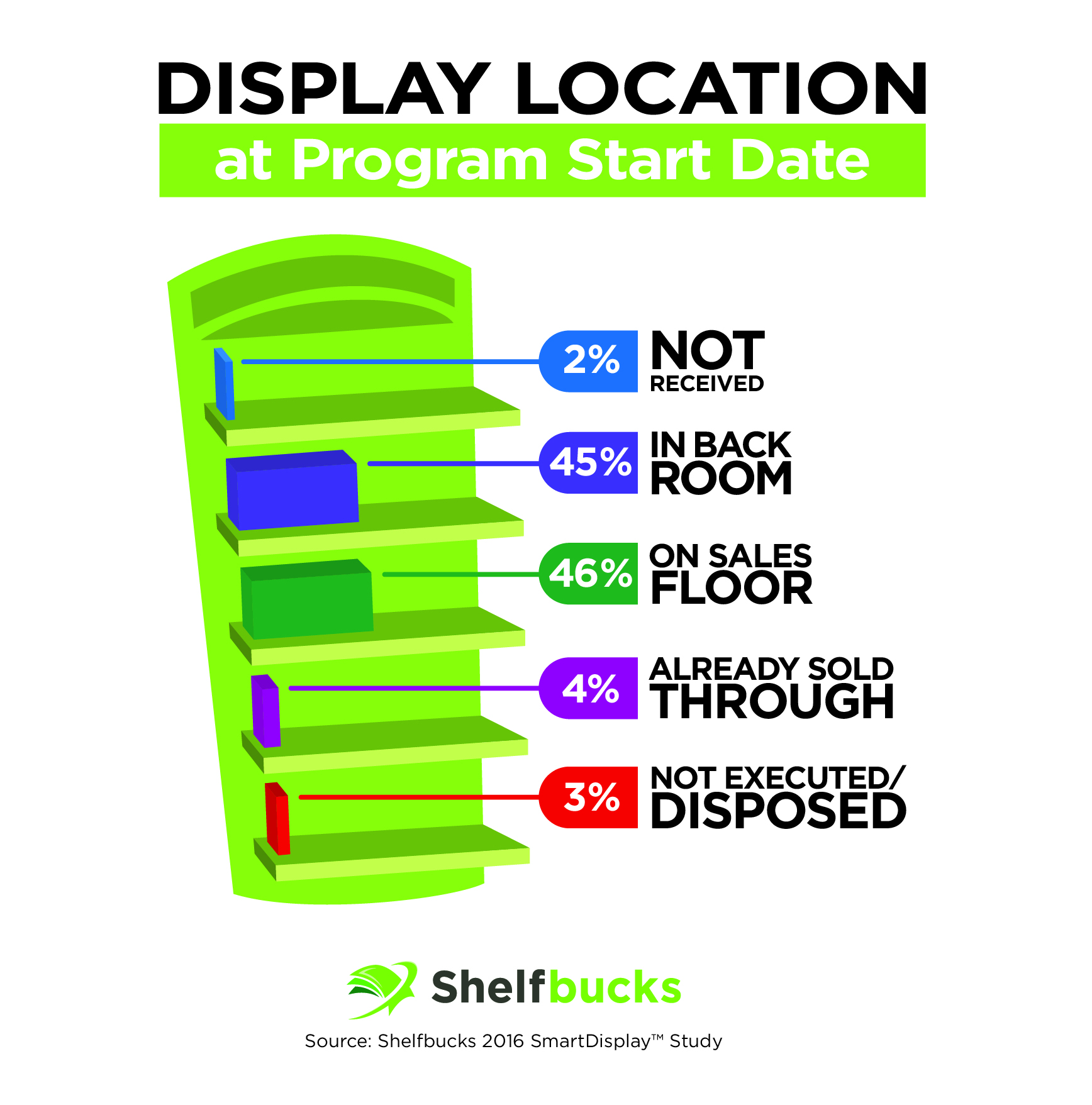 DISPLAY LOCATION
at Program Start Date

2% NOT RECEIVED

45% IN BACK ROOM

46% ON SALES FLOOR

4% ALREADY SOLD THROUGH

3% NOT EXECUTED/ DISPOSED

Shelfbucks

Source: Shelfbucks 2016 SmartDisplay™ Study