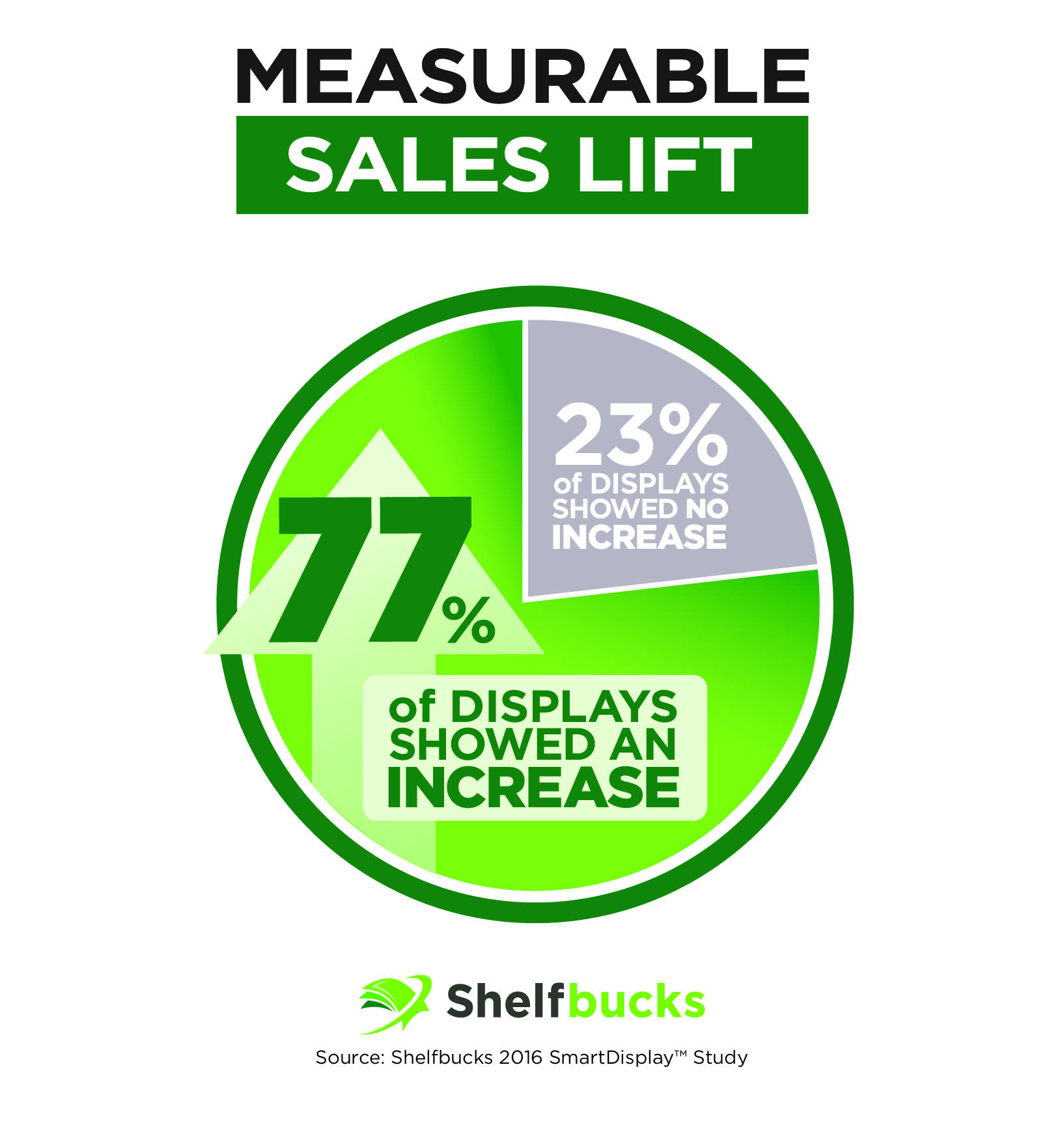 MEASURABLE
SALES LIFT

23%
of DISPLAYS SHOWED NO INCREASE

77%
of DISPLAYS SHOWED AN INCREASE

Shelfbucks

Source: Shelfbucks 2016 SmartDisplay™ Study