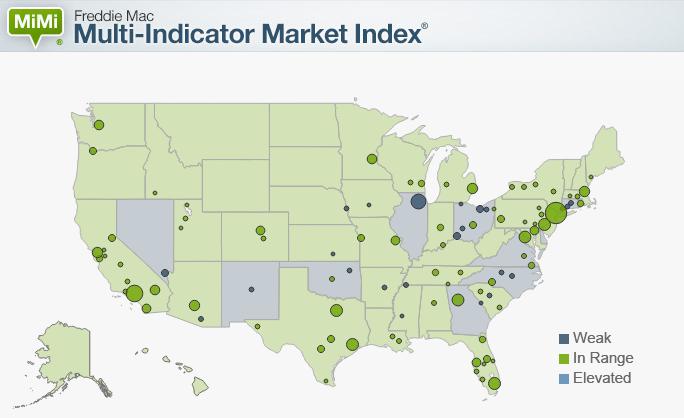 MiMi®
Freddie Mac
Multi-Indicator Market Index®

Weak
In Range
Elevated