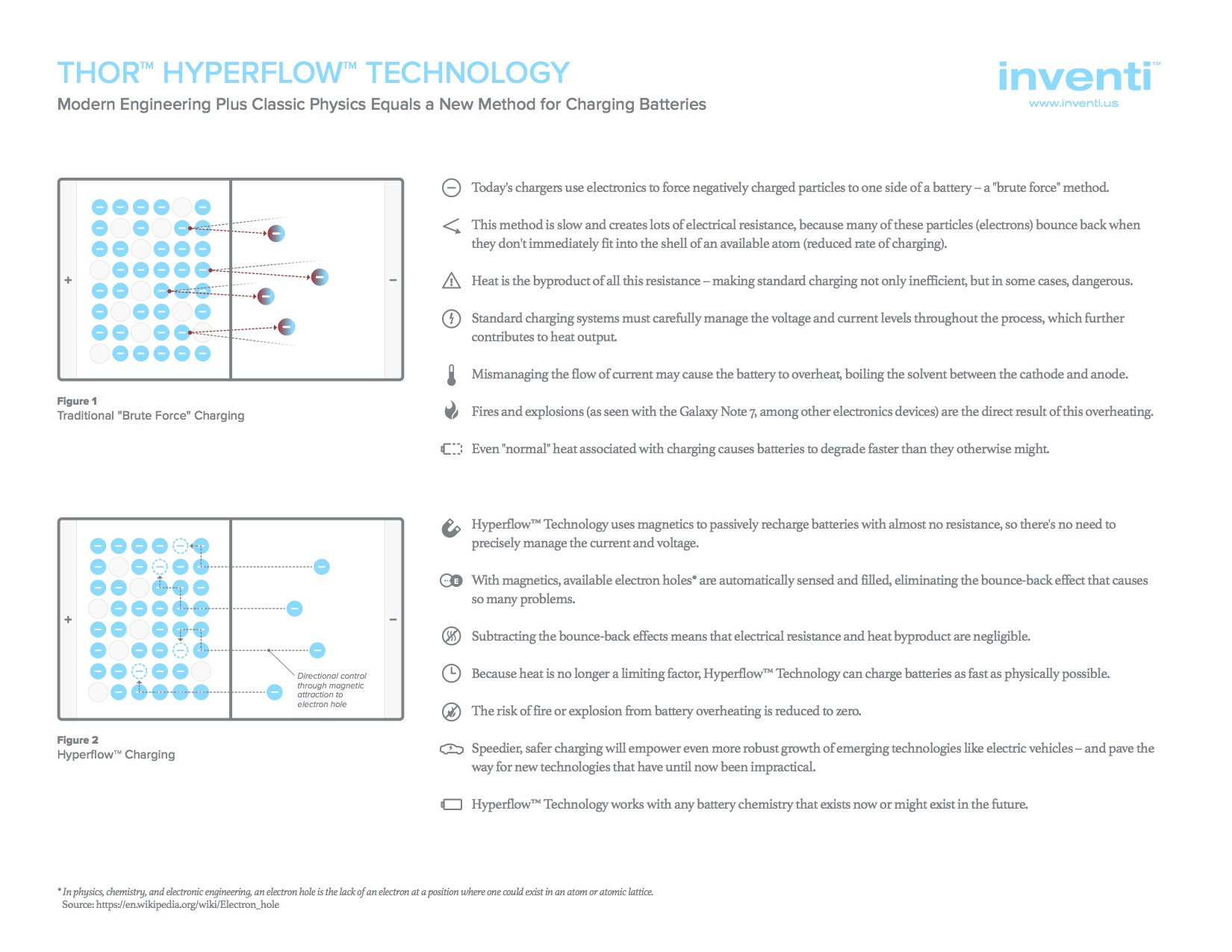 THOR™ HYPERFLOW™ TECHNOLOGY

Modern Engineering Plus Classic Physics Equals a New Method for Charging Batteries

inventi™
www.inventi.us

+ −

Figure 1
Traditional "Brute Force" Charging

Today's chargers use electronics to force negatively charged particles to one side of a battery – a "brute force" method.

This method is slow and creates lots of electrical resistance, because many of these particles (electrons) bounce back when they don't immediately fit into the shell of an available atom (reduced rate of charging).

Heat is the byproduct of all this resistance – making standard charging not only inefficient, but in some cases, dangerous.

Standard charging systems must carefully manage the voltage and current levels throughout the process, which further contributes to heat output.

Mismanaging the flow of current may cause the battery to overheat, boiling the solvent between the cathode and anode.

Fires and explosions (as seen with the Galaxy Note 7, among other electronics devices) are the direct result of this overheating.

Even "normal" heat associated with charging causes batteries to degrade faster than they otherwise might.

+ −

Directional control through magnetic attraction to electron hole

Figure 2
Hyperflow™ Charging

Hyperflow™ Technology uses magnetics to passively recharge batteries with almost no resistance, so there's no need to precisely manage the current and voltage.

With magnetics, available electron holes* are automatically sensed and filled, eliminating the bounce-back effect that causes so many problems.

Subtracting the bounce-back effects means that electrical resistance and heat byproduct are negligible.

Because heat is no longer a limiting factor, Hyperflow™ Technology can charge batteries as fast as physically possible.

The risk of fire or explosion from battery overheating is reduced to zero.

Speedier, safer charging will empower even more robust growth of emerging technologies like electric vehicles – and pave the way for new technologies that have until now been impractical.

Hyperflow™ Technology works with any battery chemistry that exists now or might exist in the future.

* In physics, chemistry, and electronic engineering, an electron hole is the lack of an electron at a position where one could exist in an atom or atomic lattice.
Source: https://en.wikipedia.org/wiki/Electron_hole